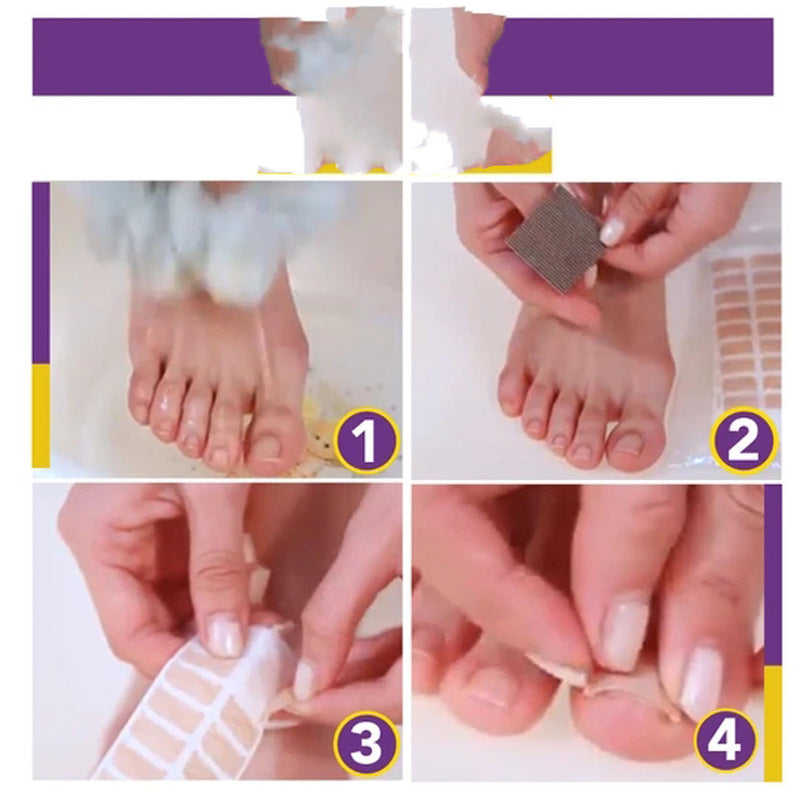 1

2

3

4