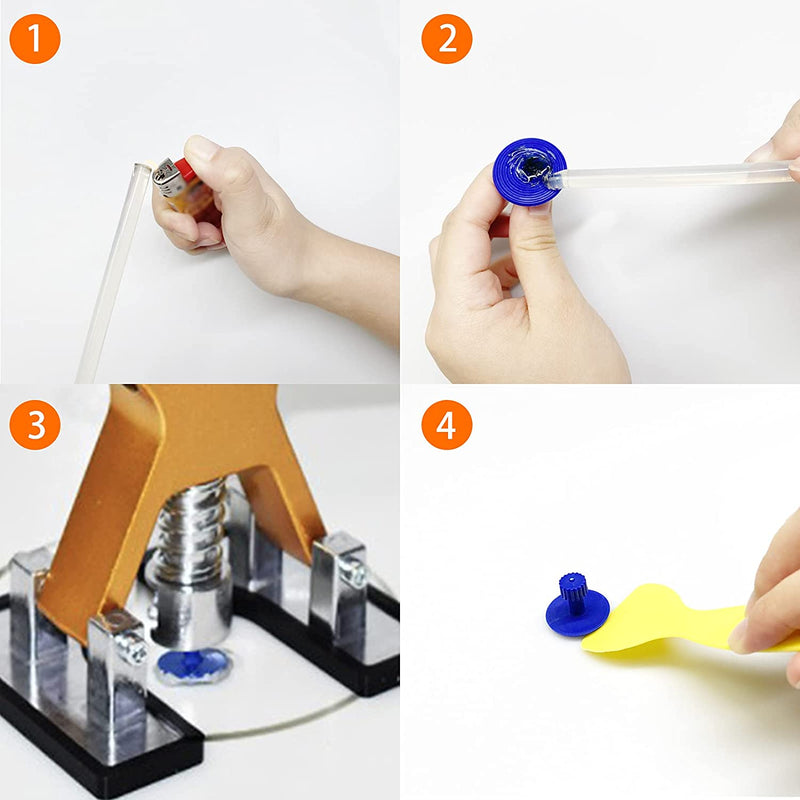 1
2
3
4