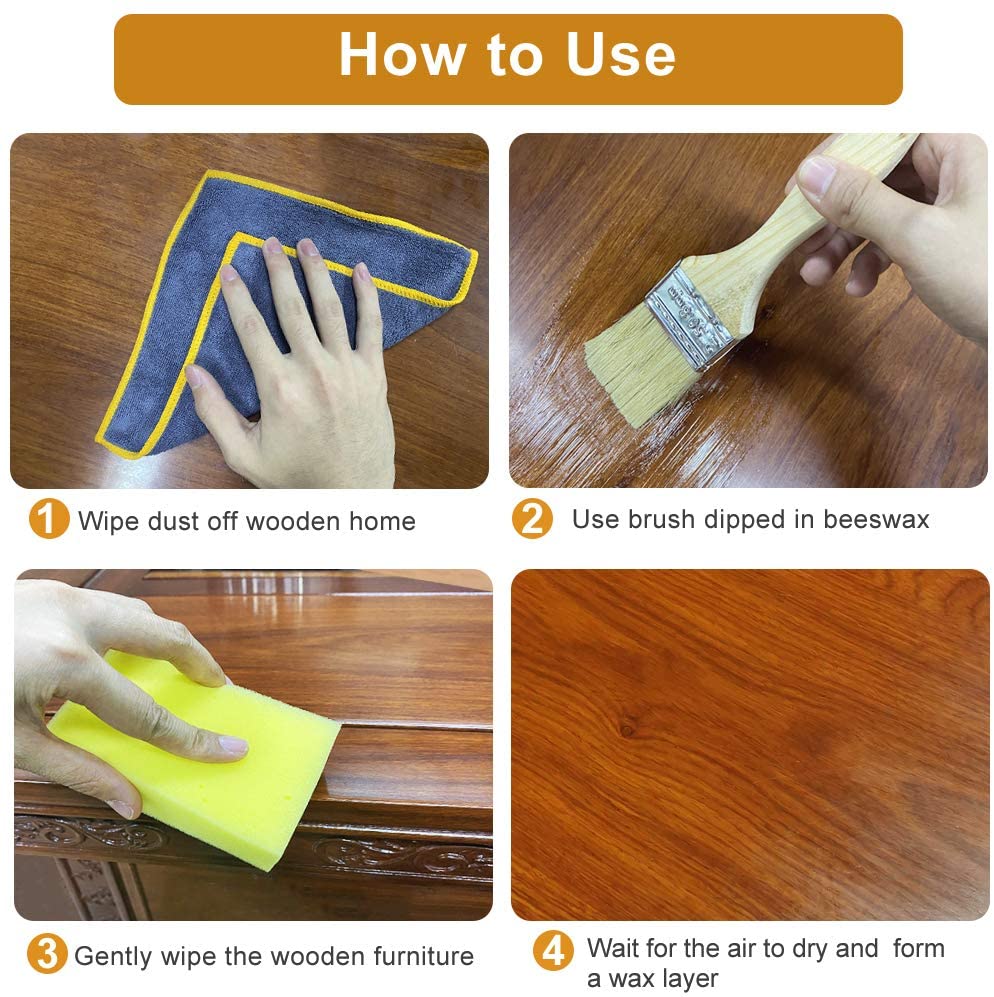 How to Use

1 Wipe dust off wooden home

2 Use brush dipped in beeswax

3 Gently wipe the wooden furniture

4 Wait for the air to dry and form a wax layer