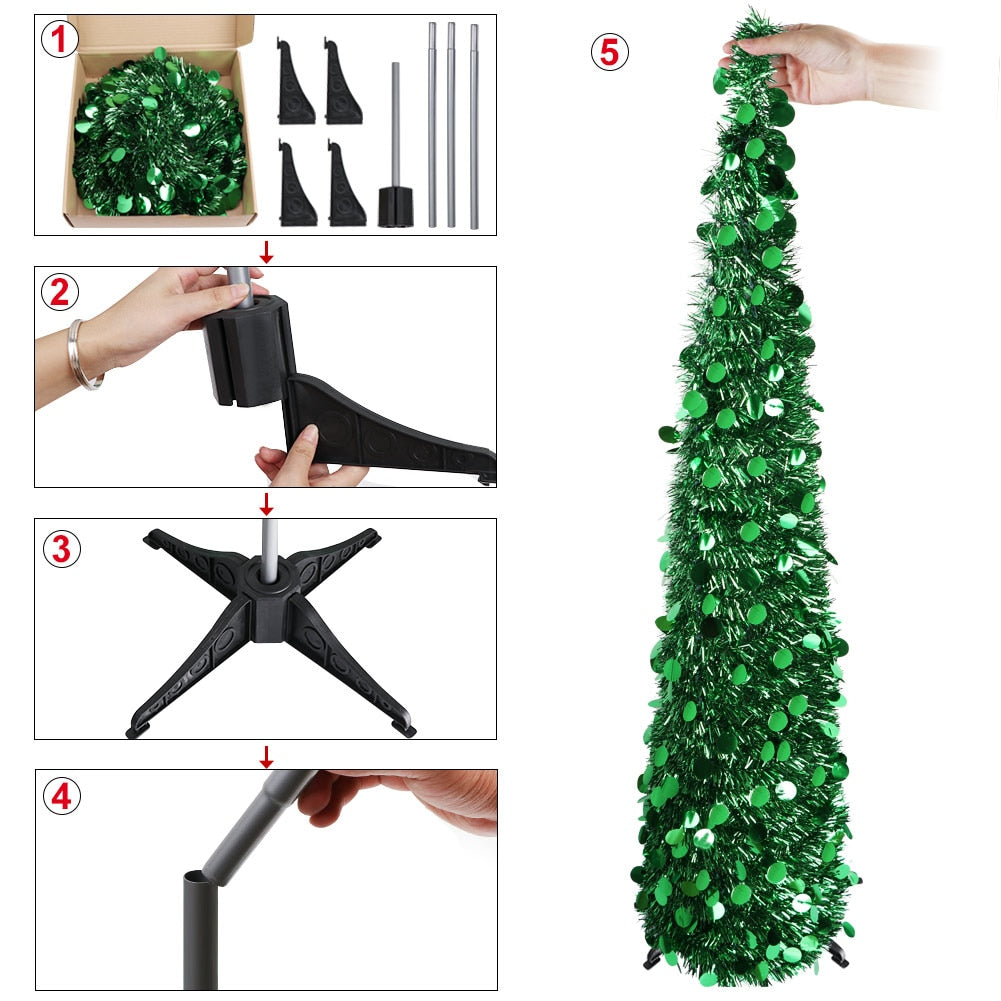 1

2

3

4

5