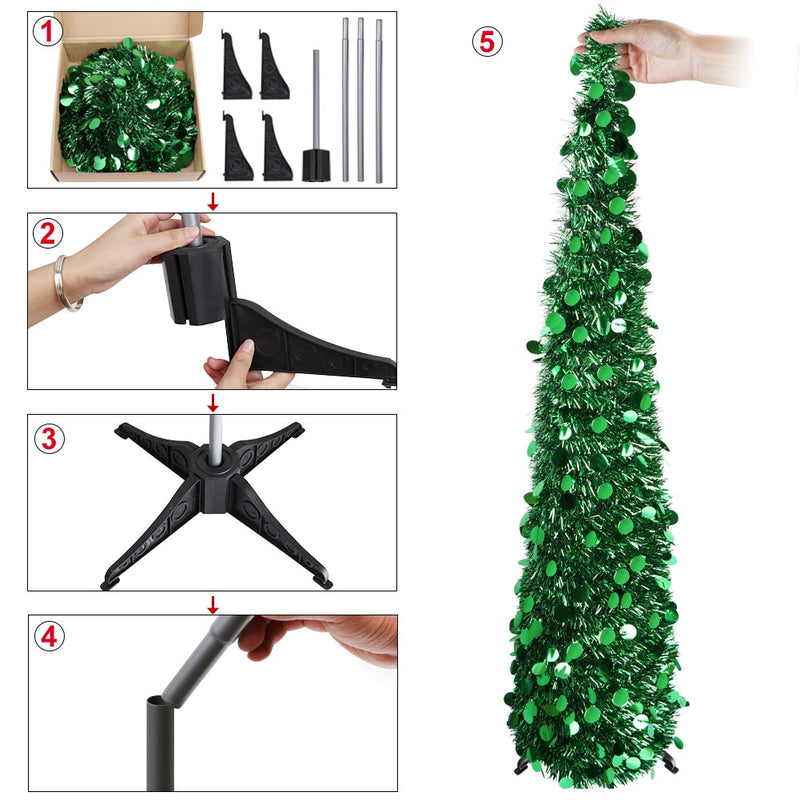 1
2
3
4
5