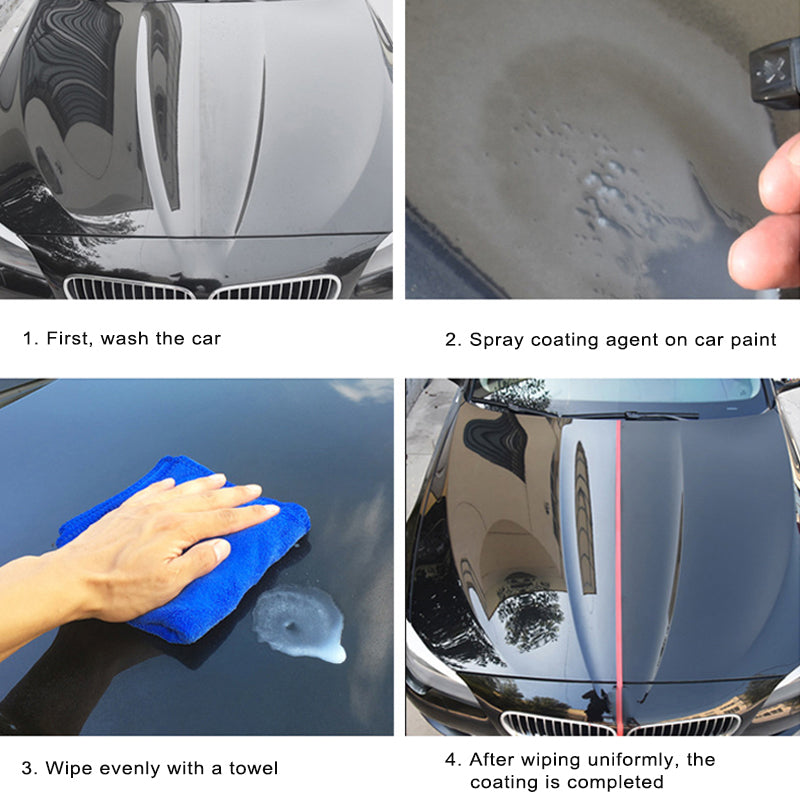 1. First, wash the car

2. Spray coating agent on car paint

3. Wipe evenly with a towel

4. After wiping uniformly, the coating is completed