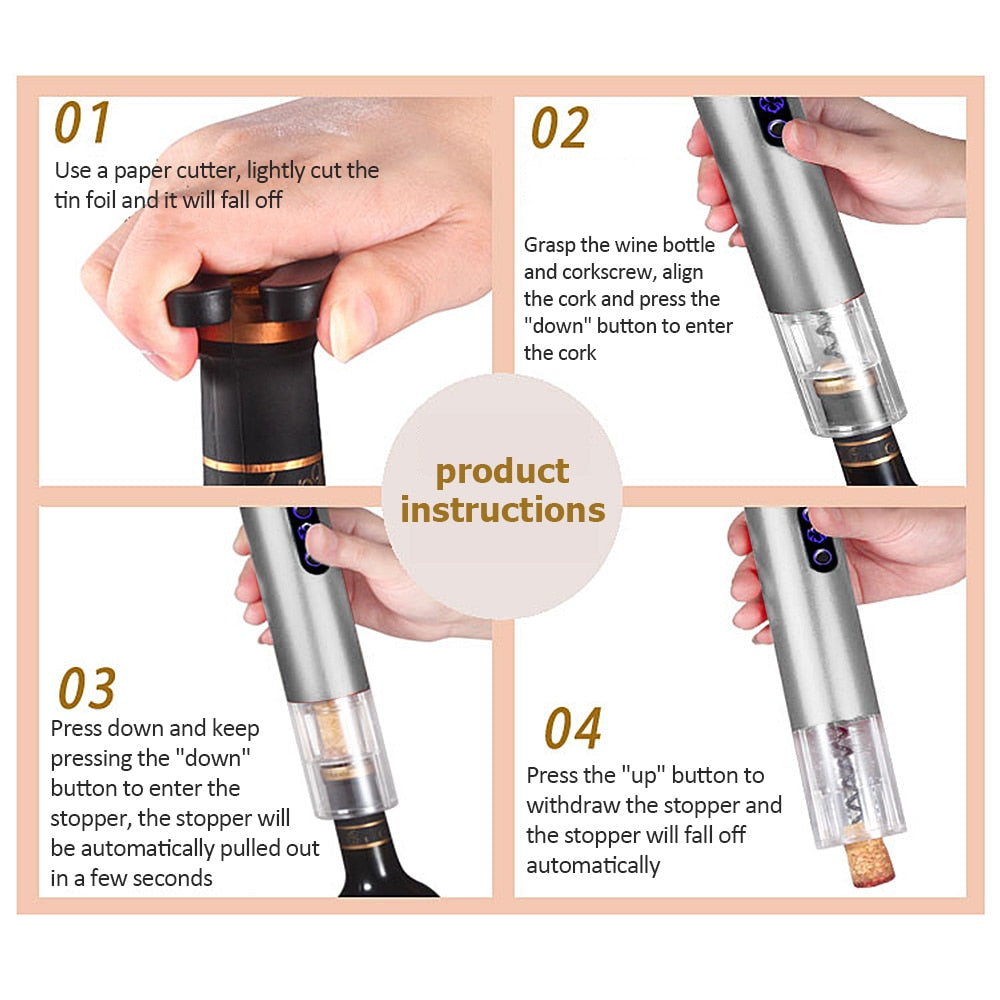 01
Use a paper cutter, lightly cut the tin foil and it will fall off

02
Grasp the wine bottle and corkscrew, align the cork and press the "down" button to enter the cork

product instructions

03
Press down and keep pressing the "down" button to enter the stopper, the stopper will be automatically pulled out in a few seconds

04
Press the "up" button to withdraw the stopper and the stopper will fall off automatically