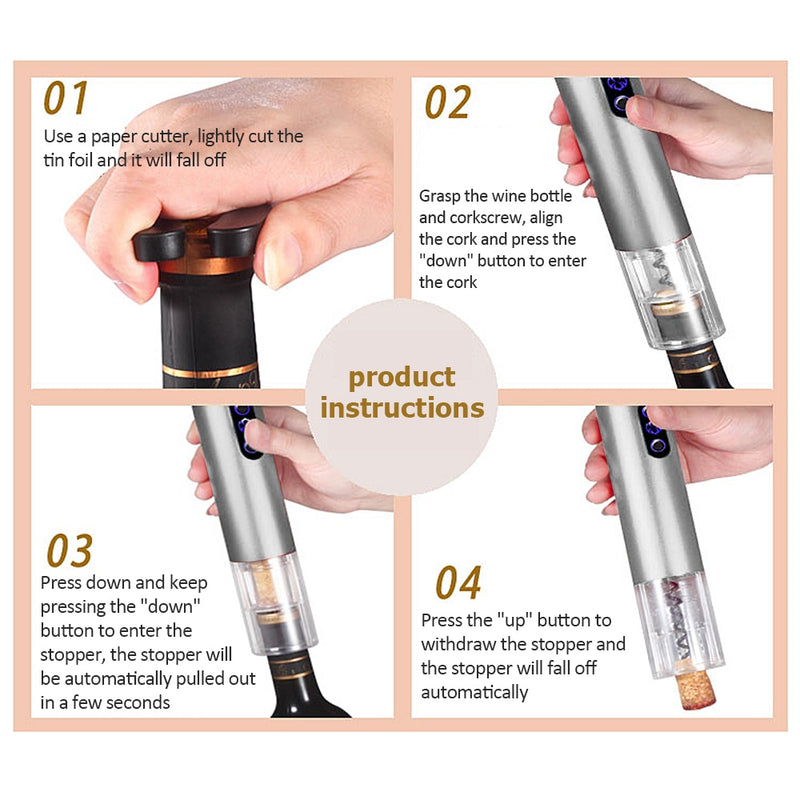 01
Use a paper cutter, lightly cut the tin foil and it will fall off

02
Grasp the wine bottle and corkscrew, align the cork and press the "down" button to enter the cork

product instructions

03
Press down and keep pressing the "down" button to enter the stopper, the stopper will be automatically pulled out in a few seconds

04
Press the "up" button to withdraw the stopper and the stopper will fall off automatically