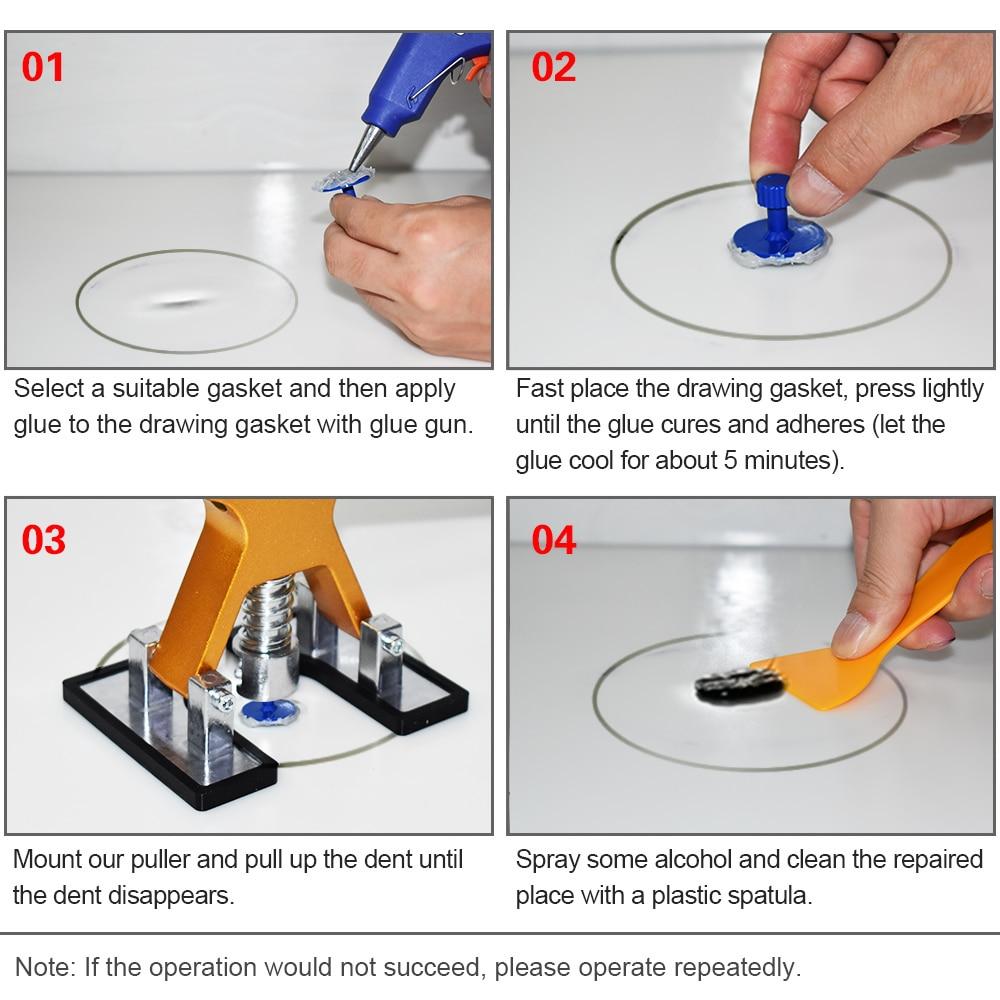 01

Select a suitable gasket and then apply glue to the drawing gasket with glue gun.

02

Fast place the drawing gasket, press lightly until the glue cures and adheres (let the glue cool for about 5 minutes).

03

Mount our puller and pull up the dent until the dent disappears.

04

Spray some alcohol and clean the repaired place with a plastic spatula.

Note: If the operation would not succeed, please operate repeatedly.