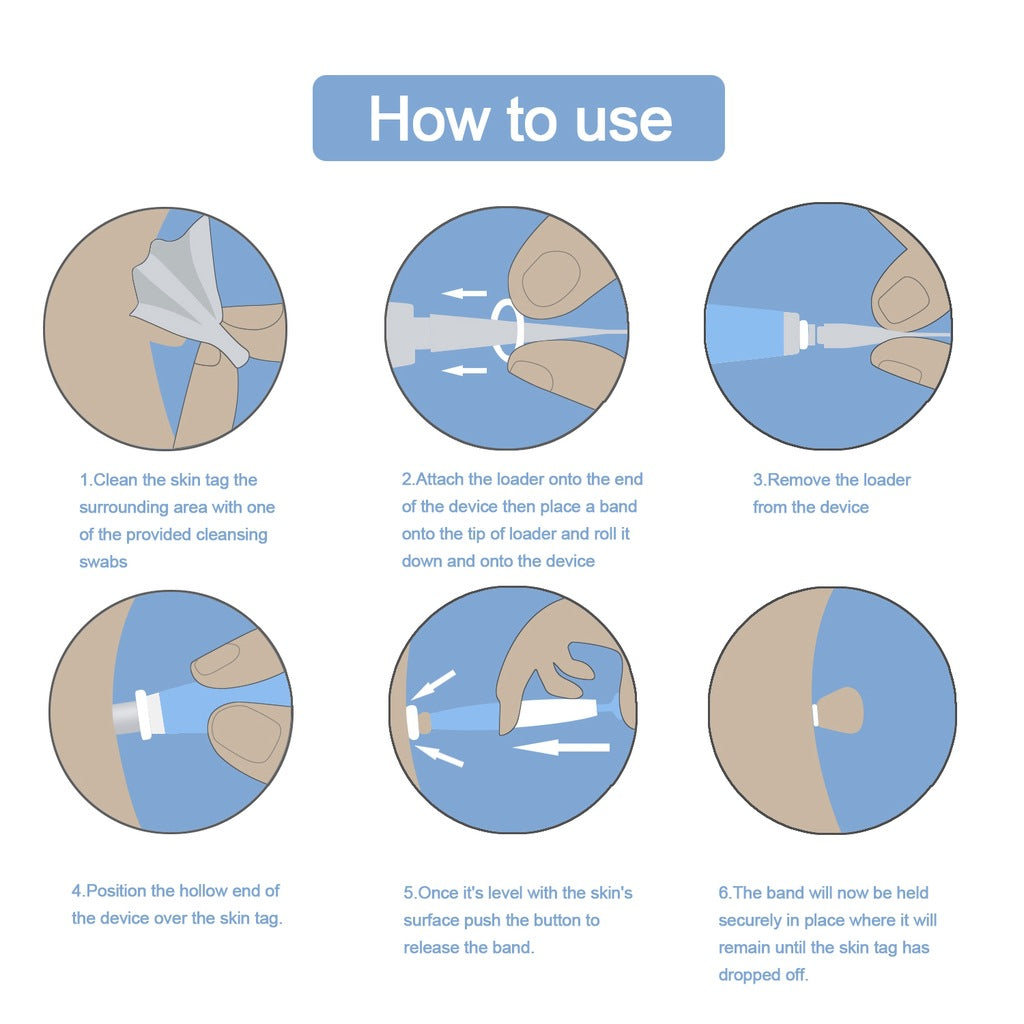 How to use

1.Clean the skin tag the surrounding area with one of the provided cleansing swabs

2.Attach the loader onto the end of the device then place a band onto the tip of loader and roll it down and onto the device

3.Remove the loader from the device

4.Position the hollow end of the device over the skin tag.

5.Once it's level with the skin's surface push the button to release the band.

6.The band will now be held securely in place where it will remain until the skin tag has dropped off.